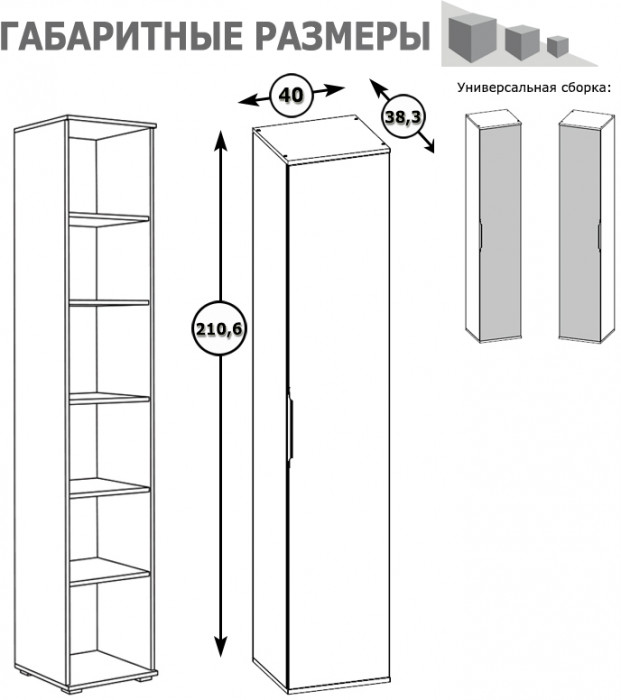 ГАБАРИТНЫЕ РАЗМЕРЫ

40

38,3

Универсальная сборка:

210,6