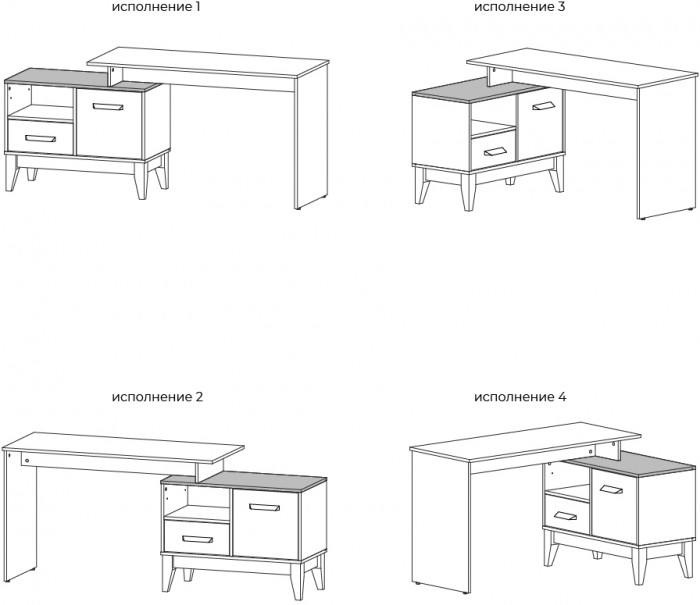 исполнение 1

исполнение 3

исполнение 2

исполнение 4